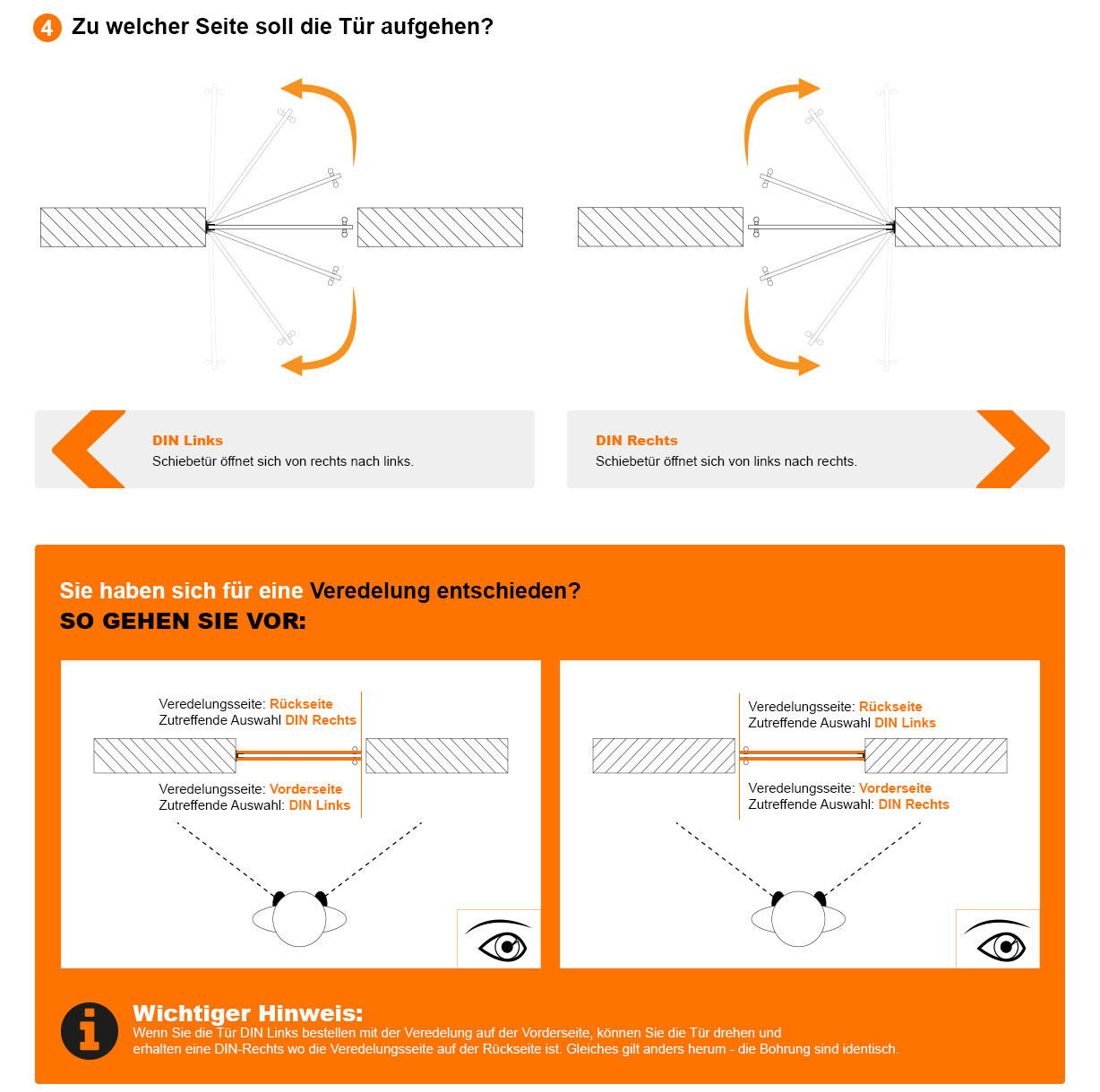 4 Zu welcher Seite soll die Tür aufgehen?

DIN Links
Schiebetür öffnet sich von rechts nach links.

DIN Rechts
Schiebetür öffnet sich von links nach rechts.

Sie haben sich für eine Veredelung entschieden?
SO GEHEN SIE VOR:

Veredelungsseite: Rückseite
Zutreffende Auswahl DIN Rechts

Veredelungsseite: Vorderseite
Zutreffende Auswahl: DIN Links

Veredelungsseite: Rückseite
Zutreffende Auswahl DIN Links

Veredelungsseite: Vorderseite
Zutreffende Auswahl: DIN Rechts

i

Wichtiger Hinweis:
Wenn Sie die Tür DIN Links bestellen mit der Veredelung auf der Vorderseite, können Sie die Tür drehen und erhalten eine DIN-Rechts wo die Veredelungsseite auf der Rückseite ist. Gleiches gilt anders herum - die Bohrung sind identisch.