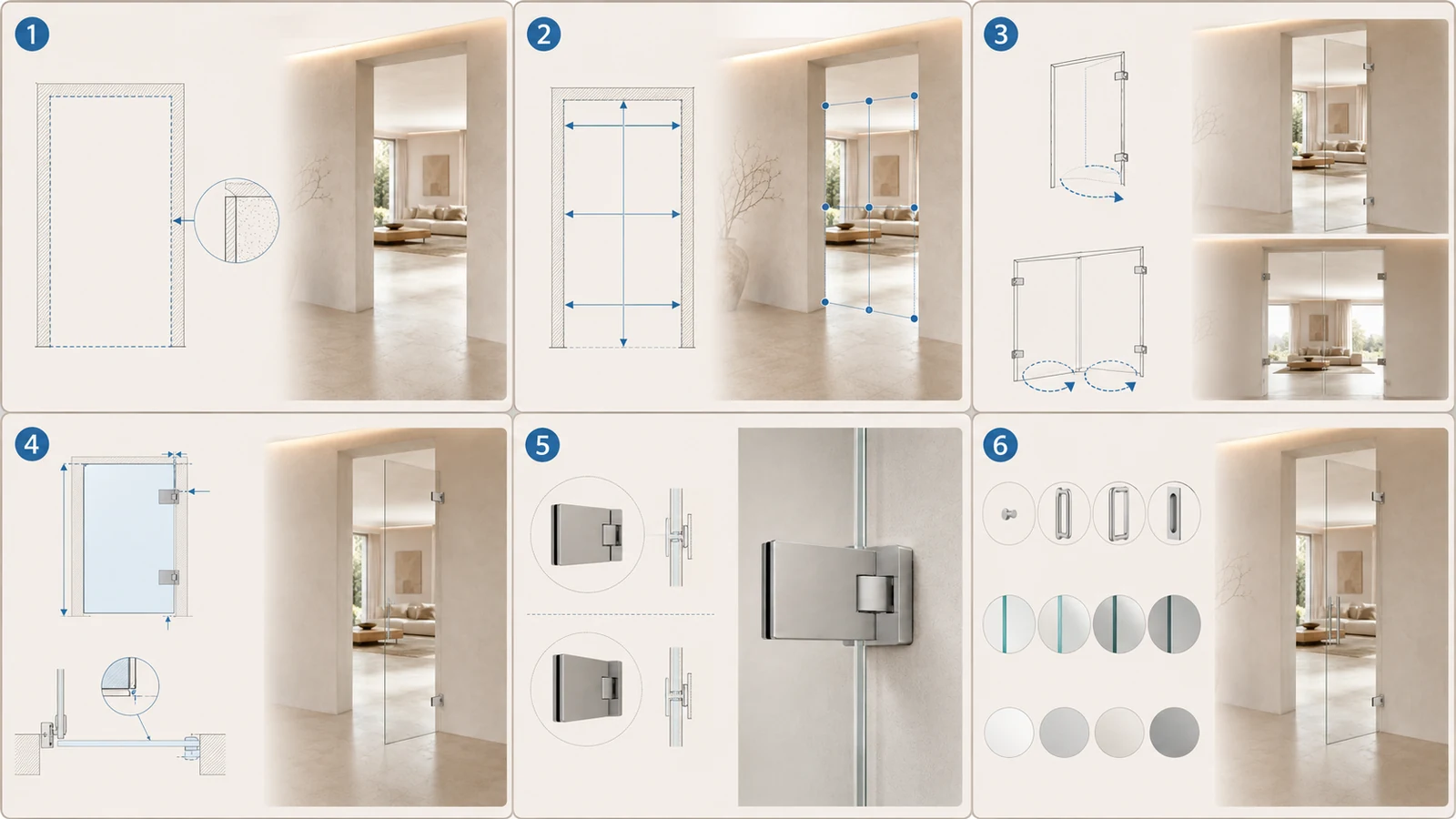 1
2
3
4
5
6